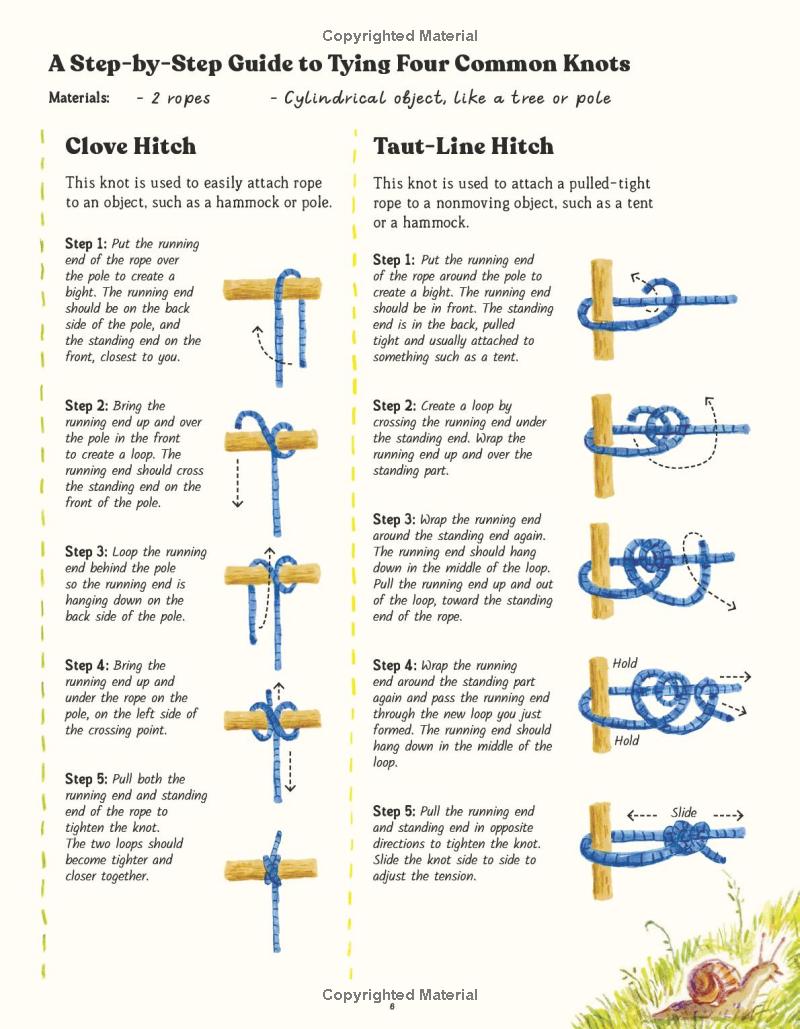 Copyrighted Material

A Step-by-Step Guide to Tying Four Common Knots

Materials: - 2 ropes - Cylindrical object, like a tree or pole

Clove Hitch

This knot is used to easily attach rope to an object, such as a hammock or pole.

Step 1: Put the running end of the rope over the pole to create a bight. The running end should be on the back side of the pole, and the standing end on the front, closest to you.

Step 2: Bring the running end up and over the pole in the front to create a loop. The running end should cross the standing end on the front of the pole.

Step 3: Loop the running end behind the pole so the running end is hanging down on the back side of the pole.

Step 4: Bring the running end up and under the rope on the pole, on the left side of the crossing point.

Step 5: Pull both the running end and standing end of the rope to tighten the knot. The two loops should become tighter and closer together.

Taut-Line Hitch

This knot is used to attach a pulled-tight rope to a nonmoving object, such as a tent or a hammock.

Step 1: Put the running end of the rope around the pole to create a bight. The running end should be in front. The standing end is in the back, pulled tight and usually attached to something such as a tent.

Step 2: Create a loop by crossing the running end under the standing end. Wrap the running end up and over the standing part.

Step 3: Wrap the running end around the standing end again. The running end should hang down in the middle of the loop. Pull the running end up and out of the loop, toward the standing end of the rope.

Step 4: Wrap the running end around the standing part again and pass the running end through the new loop you just formed. The running end should hang down in the middle of the loop.

Hold

Hold

Step 5: Pull the running end and standing end in opposite directions to tighten the knot. Slide the knot side to side to adjust the tension.

Slide

Copyrighted Material
6